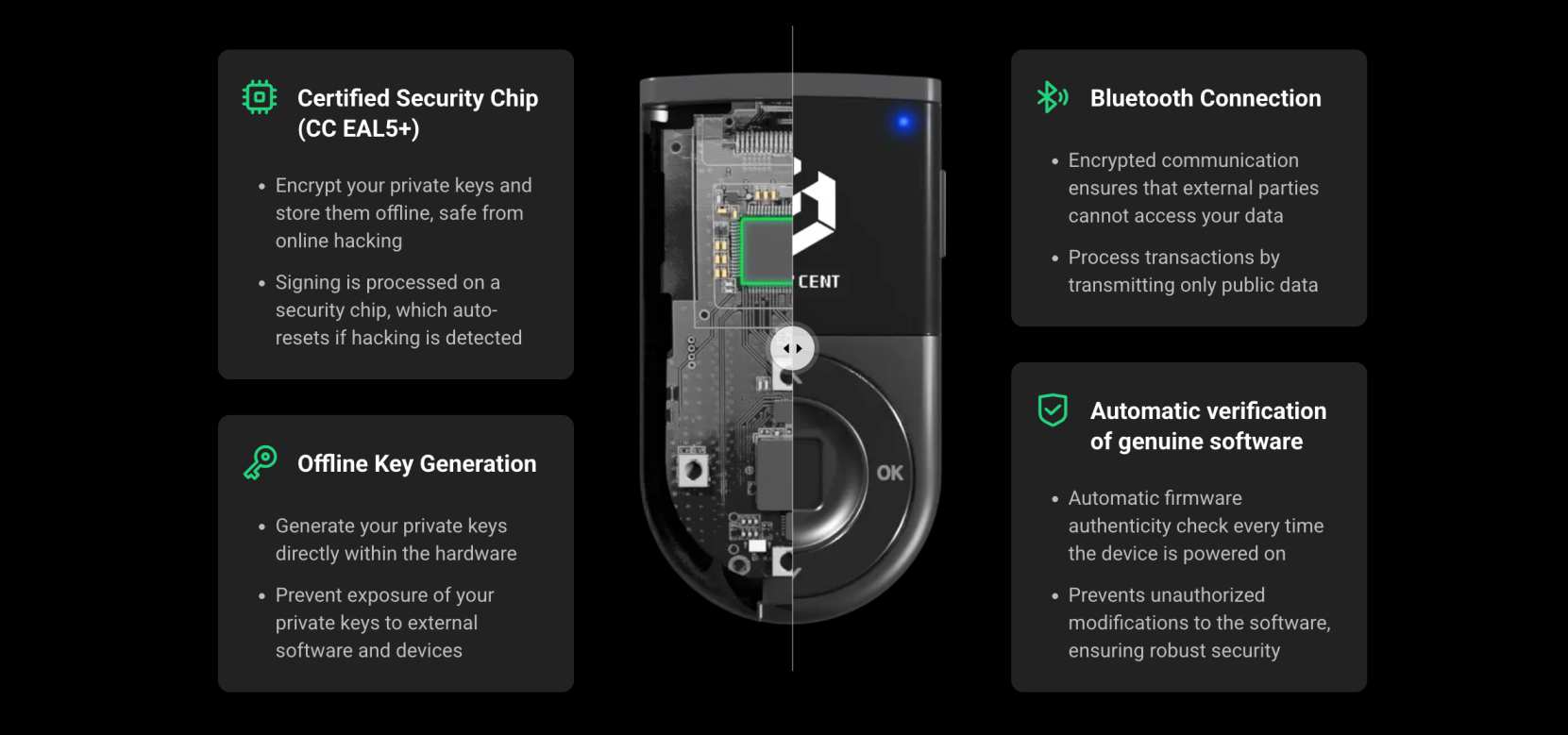 Certified Security Chip (CC EAL5+)

• Encrypt your private keys and store them offline, safe from online hacking

• Signing is processed on a security chip, which auto-resets if hacking is detected

Offline Key Generation

• Generate your private keys directly within the hardware

• Prevent exposure of your private keys to external software and devices

CENT

OK

Bluetooth Connection

• Encrypted communication ensures that external parties cannot access your data

• Process transactions by transmitting only public data

Automatic verification of genuine software

• Automatic firmware authenticity check every time the device is powered on

• Prevents unauthorized modifications to the software, ensuring robust security