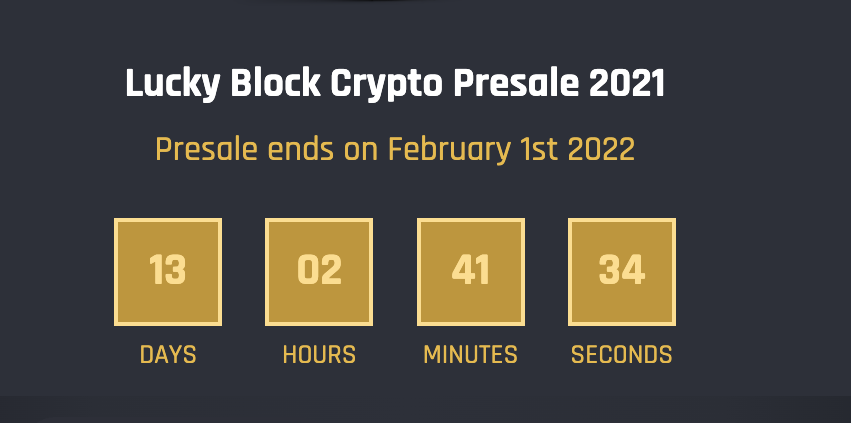 Lucky Block Crypto Presale 2021

Presale ends on February 1st 2022

13
DAYS

02
HOURS

41
MINUTES

34
SECONDS